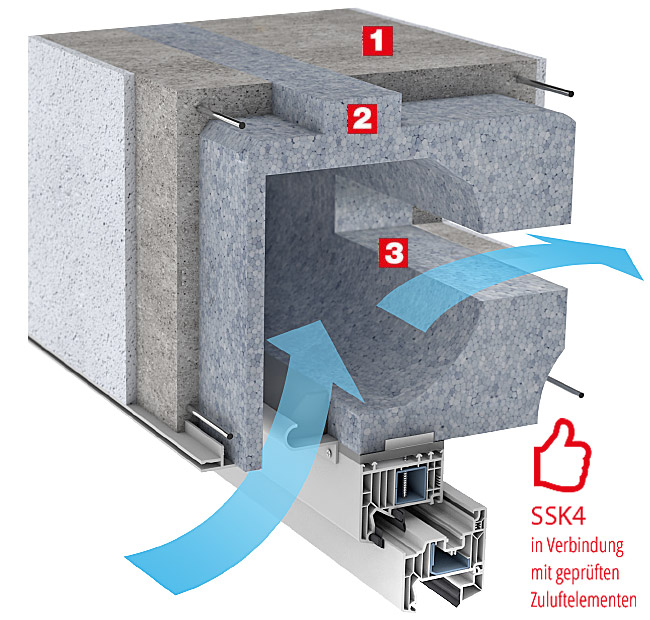 1
2
3
SSK4
in Verbindung mit geprüften Zuluftelementen